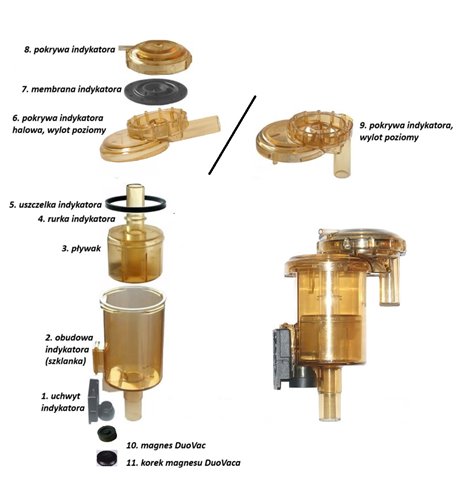 8. pokrywa indykatora

7. membrana indykatora

6. pokrywa indykatora halowa, wylot poziomy

9. pokrywa indykatora, wylot poziomy

5. uszczelka indykatora

4. rurka indykatora

3. pływak

2. obudowa indykatora (szklanka)

1. uchwyt indykatora

10. magnes DuoVac

11. korek magnesu DuoVaca