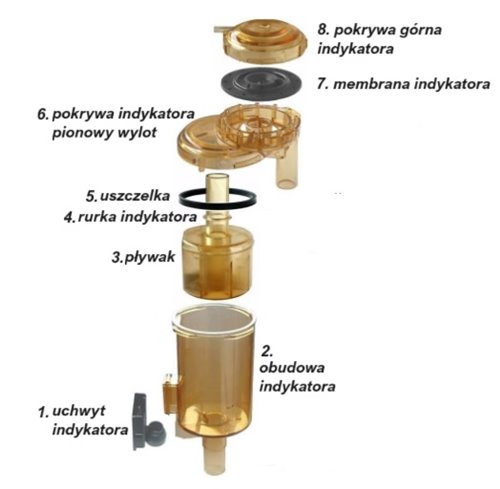 8. pokrywa górna indykatora

7. membrana indykatora

6. pokrywa indykatora pionowy wylot

5. uszczelka

4. rurka indykatora

3. pływak

2. obudowa indykatora

1. uchwyt indykatora